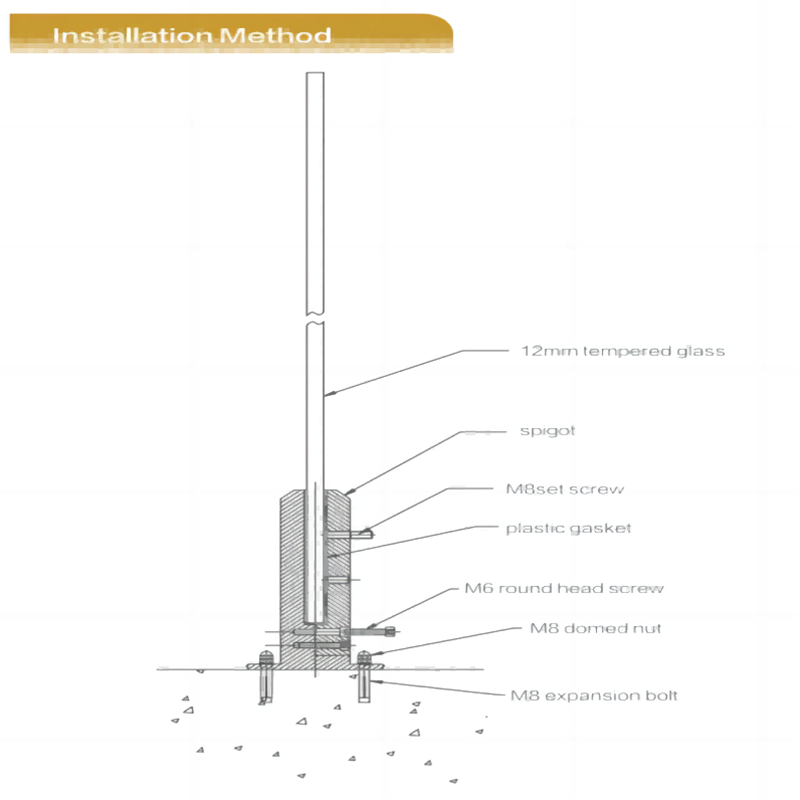 Installation Method

12mm tempered glass

spigot

M8set screw

plastic gasket

M6 round head screw

M8 domed nut

M8 expansion bolt